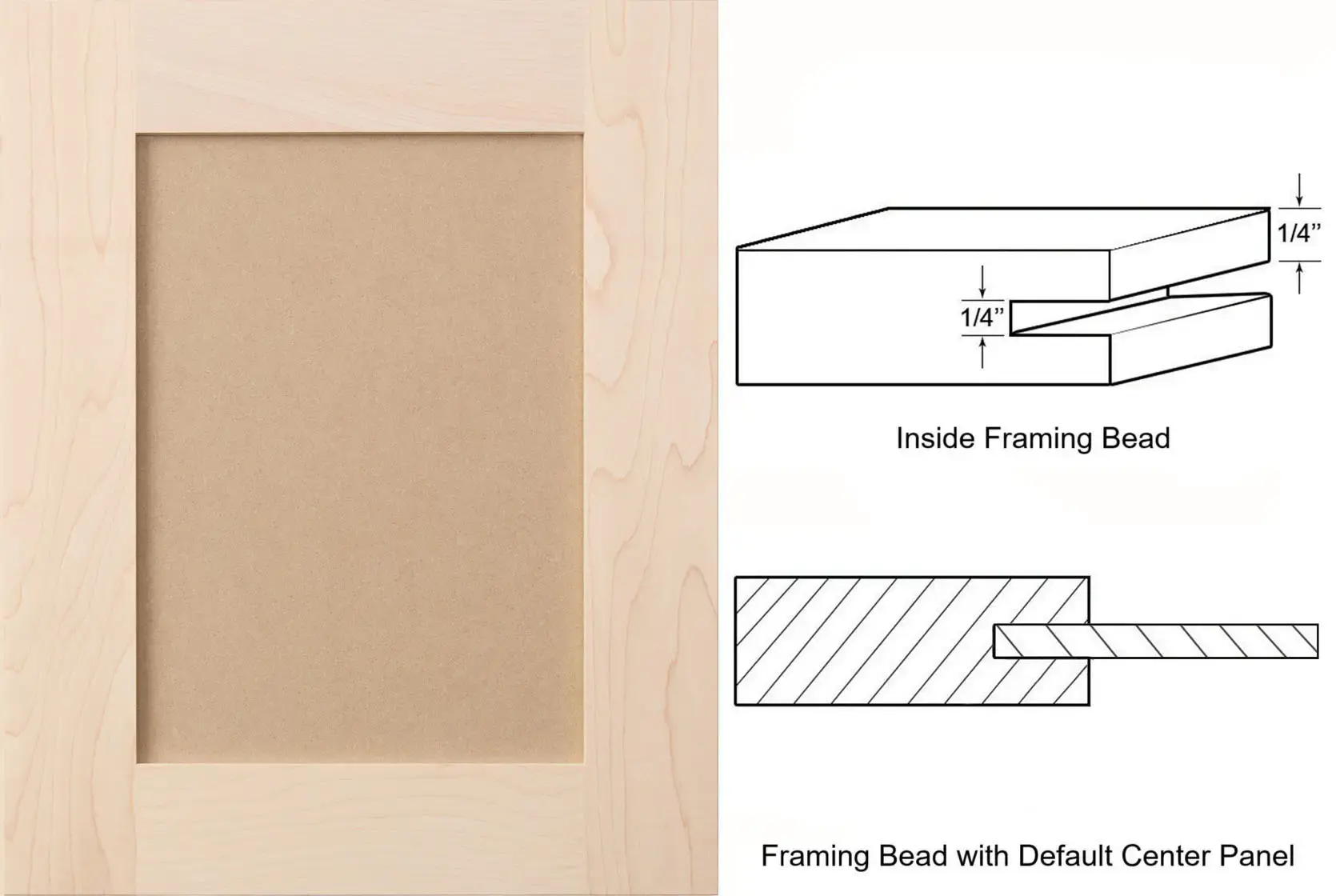 1/4”

1/4”

Inside Framing Bead

Framing Bead with Default Center Panel