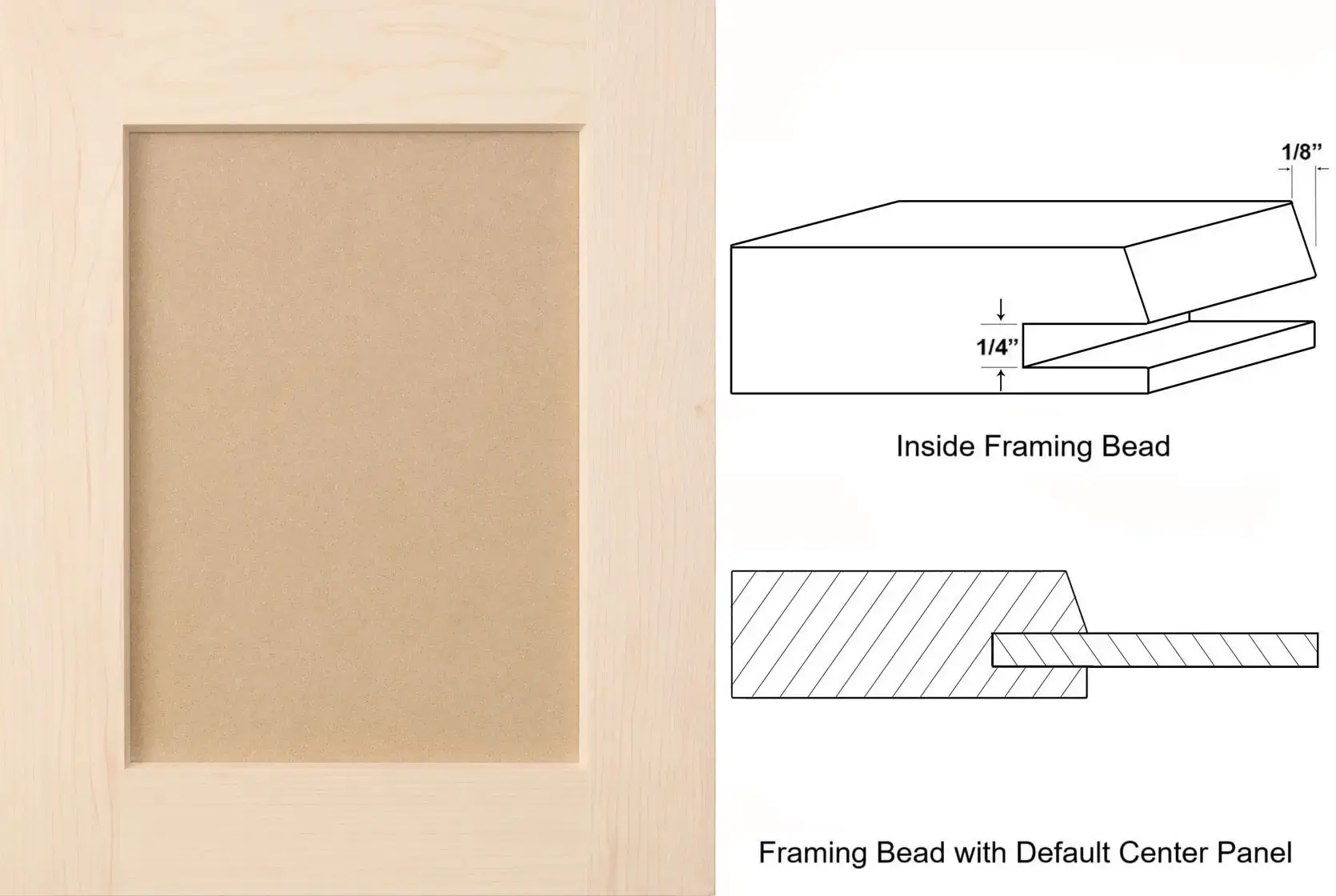 1/8”

1/4”

Inside Framing Bead

Framing Bead with Default Center Panel