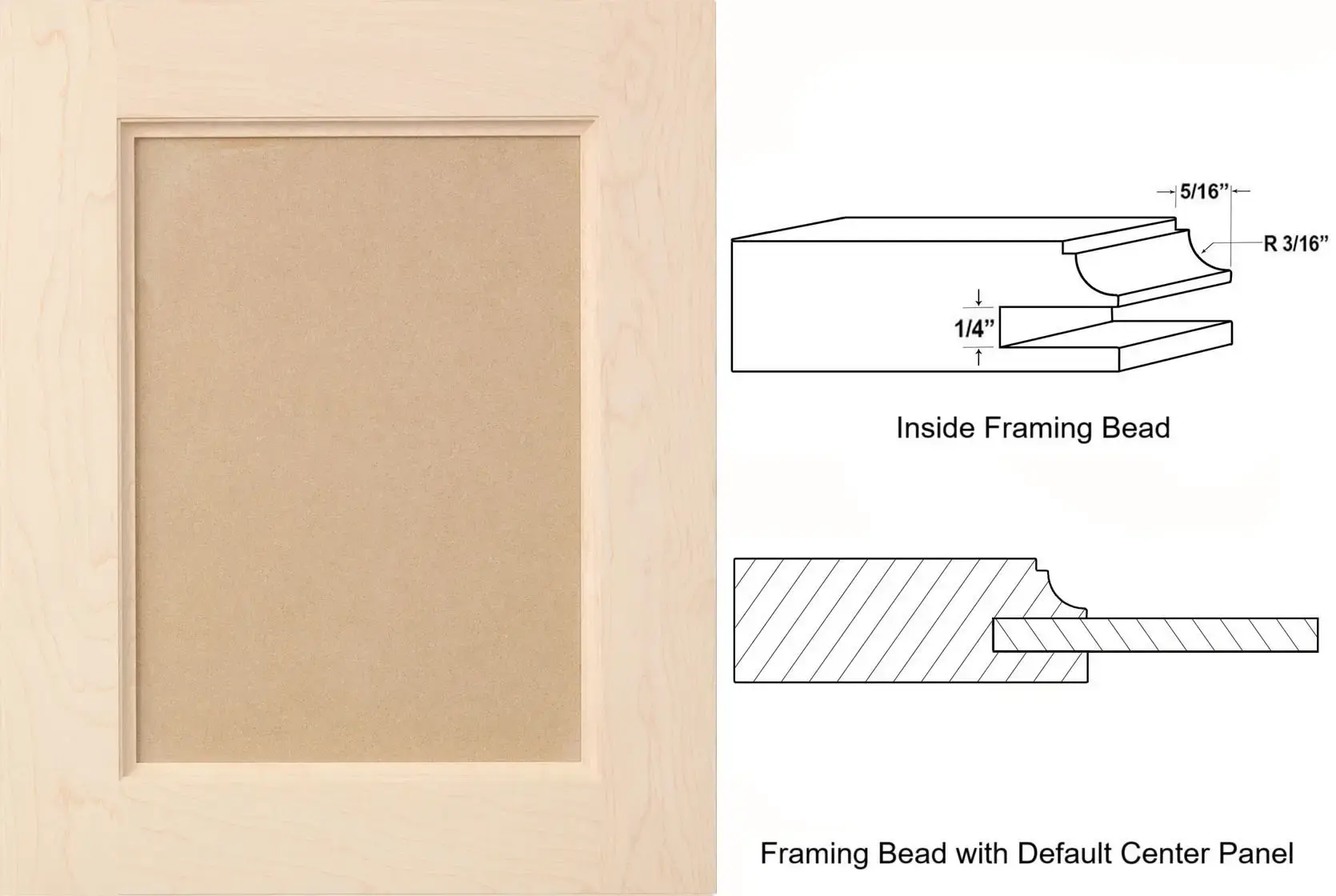 5/16”

R 3/16”

1/4”

Inside Framing Bead

Framing Bead with Default Center Panel