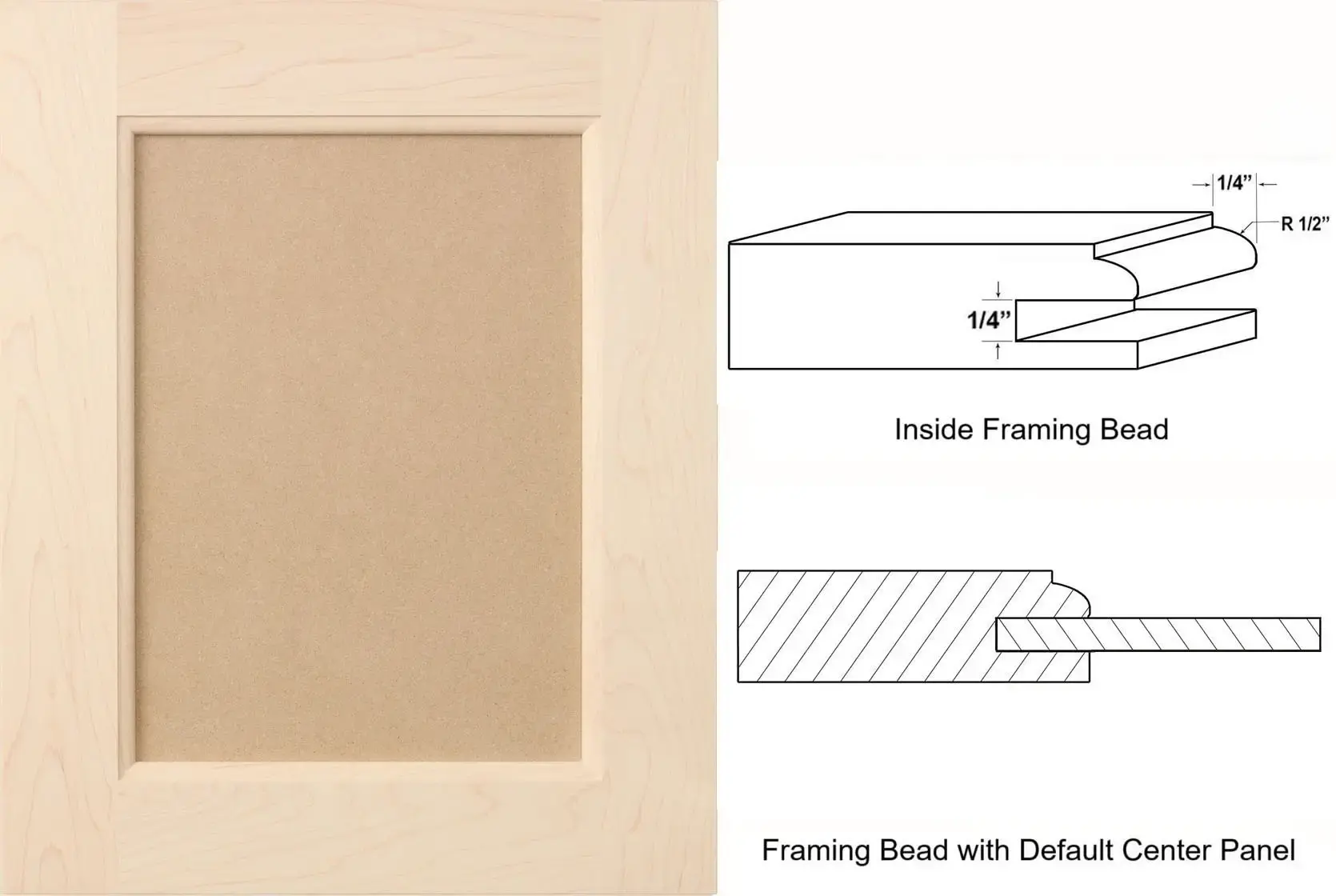 1/4”
R 1/2”
1/4”
Inside Framing Bead

Framing Bead with Default Center Panel