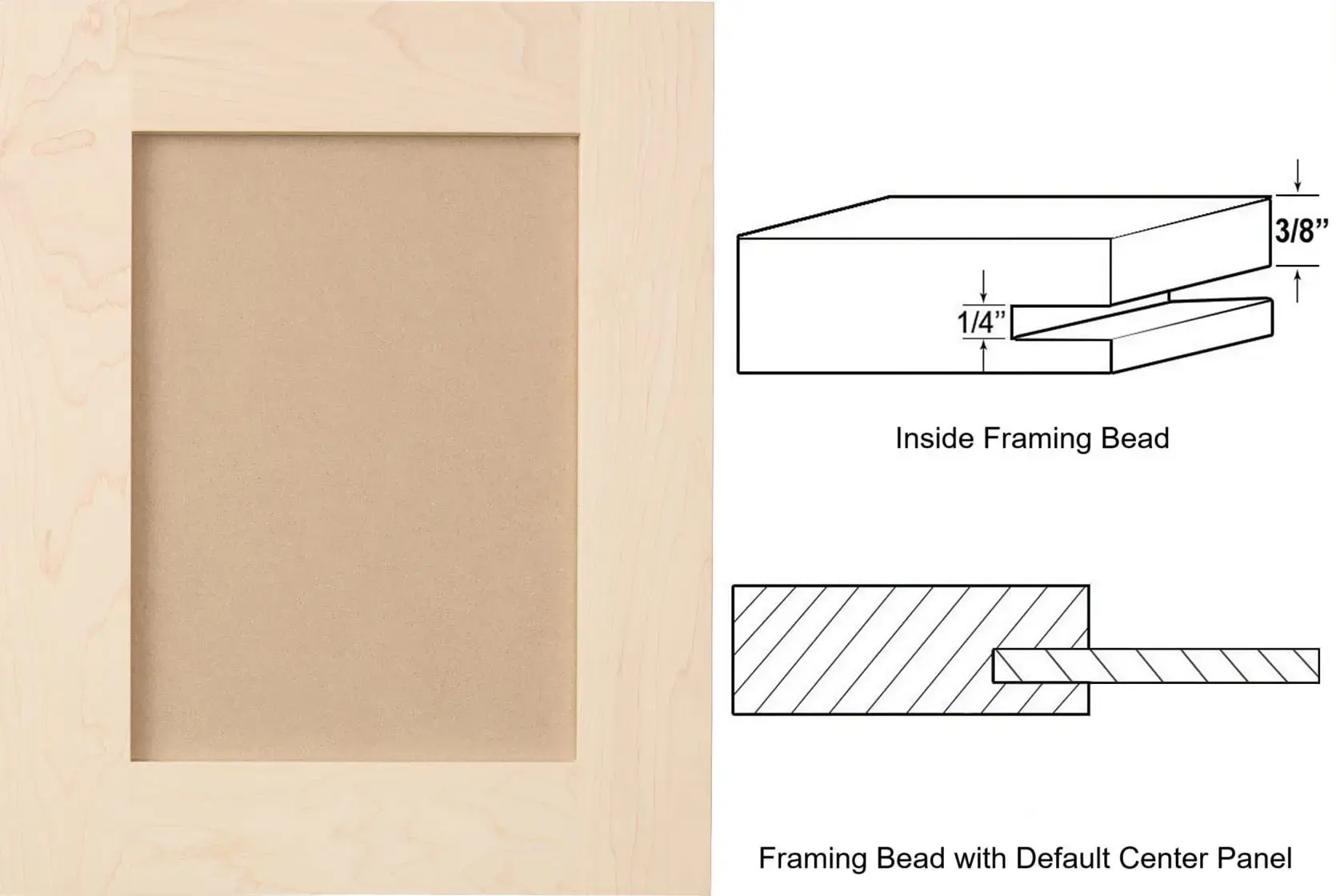 3/8”

1/4”

Inside Framing Bead

Framing Bead with Default Center Panel