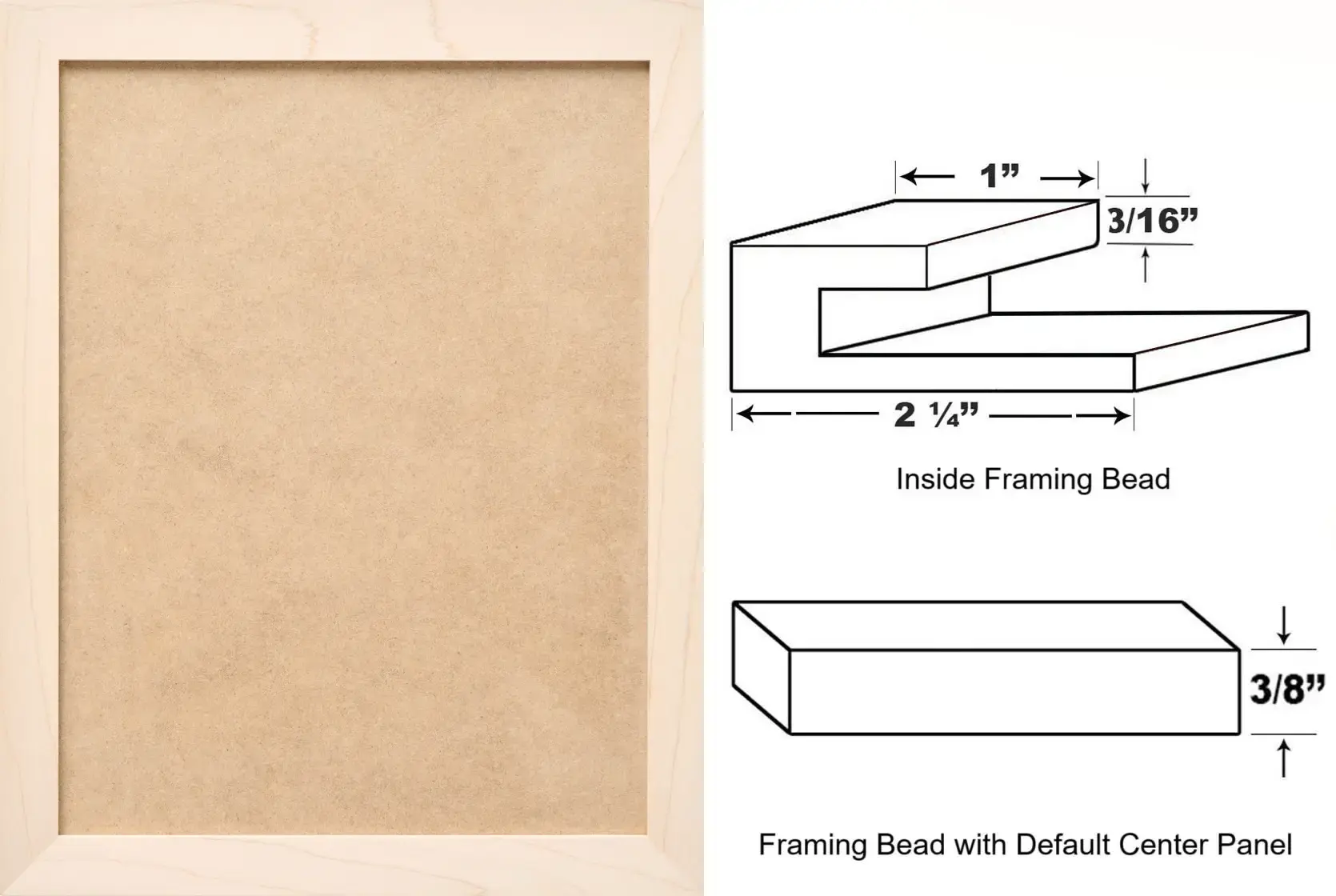 1”

3/16”

2 ¼”

Inside Framing Bead

3/8”

Framing Bead with Default Center Panel