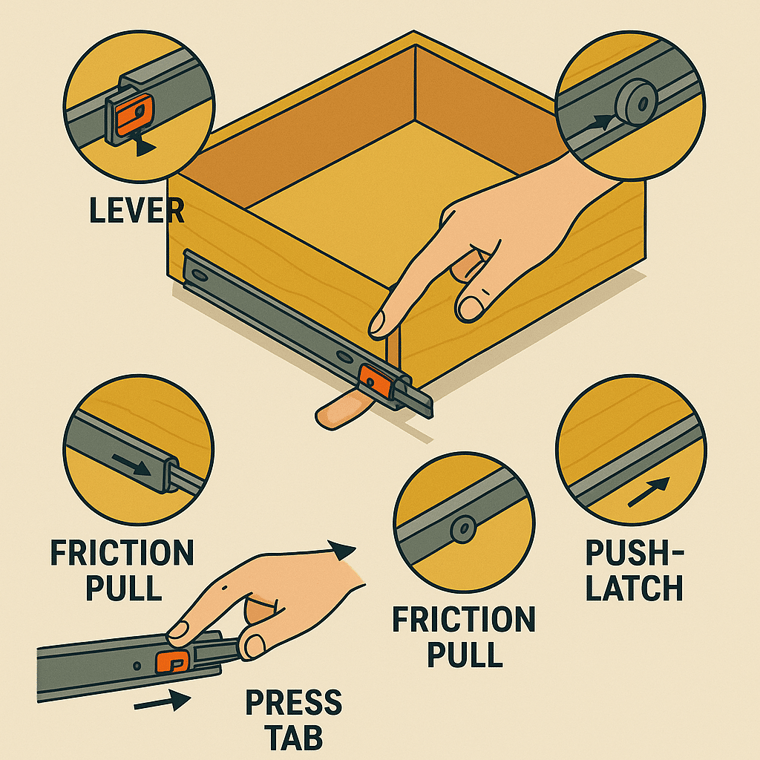 LEVER

FRICTION PULL

FRICTION PULL

PUSH-LATCH

PRESS TAB